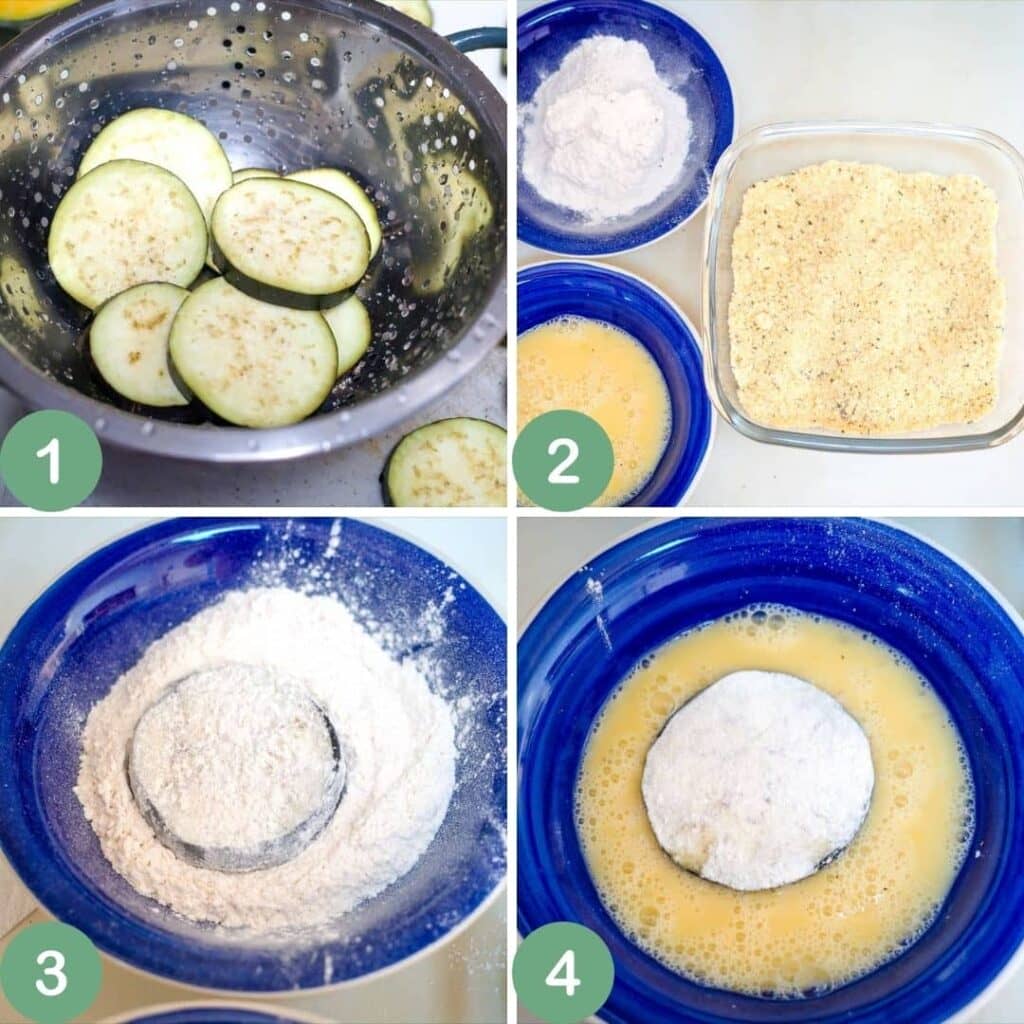 1
2
3
4