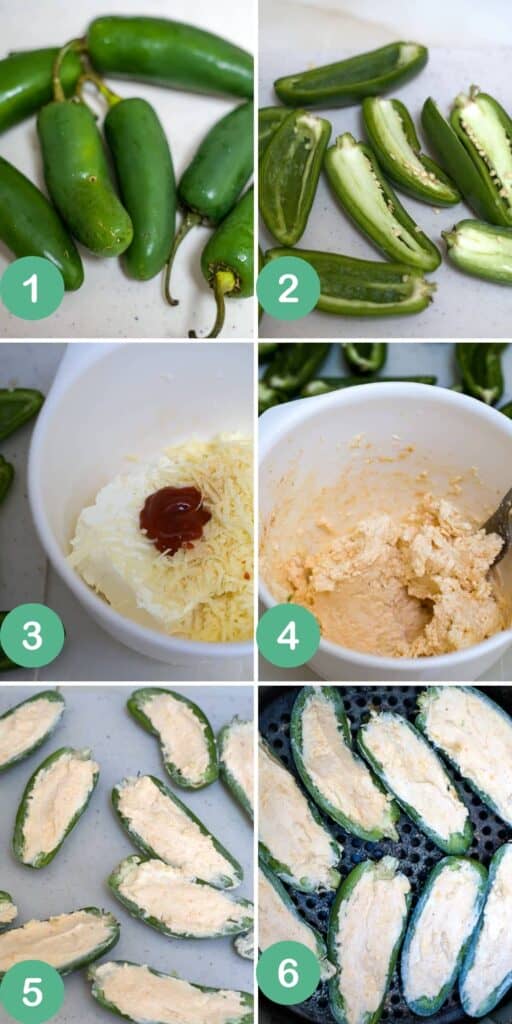 1
2
3
4
5
6