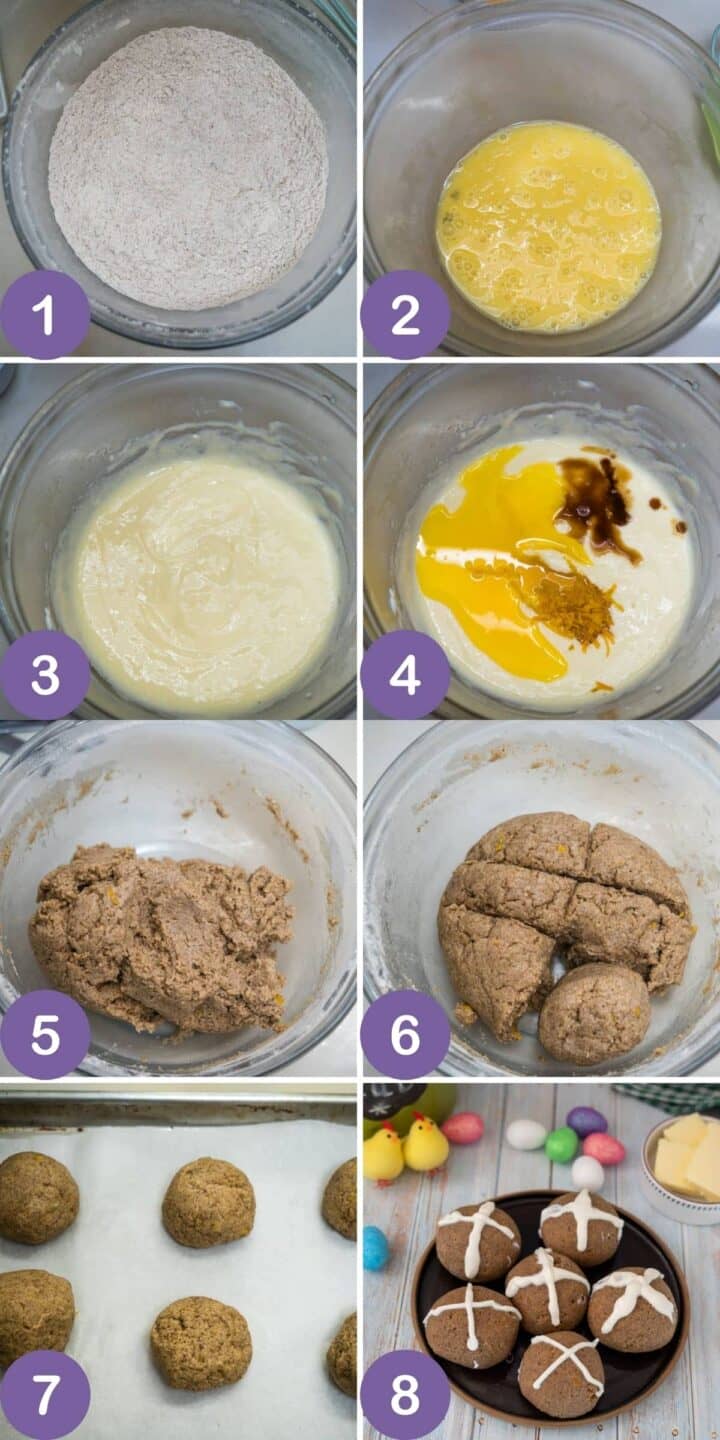 1
2
3
4
5
6
7
8