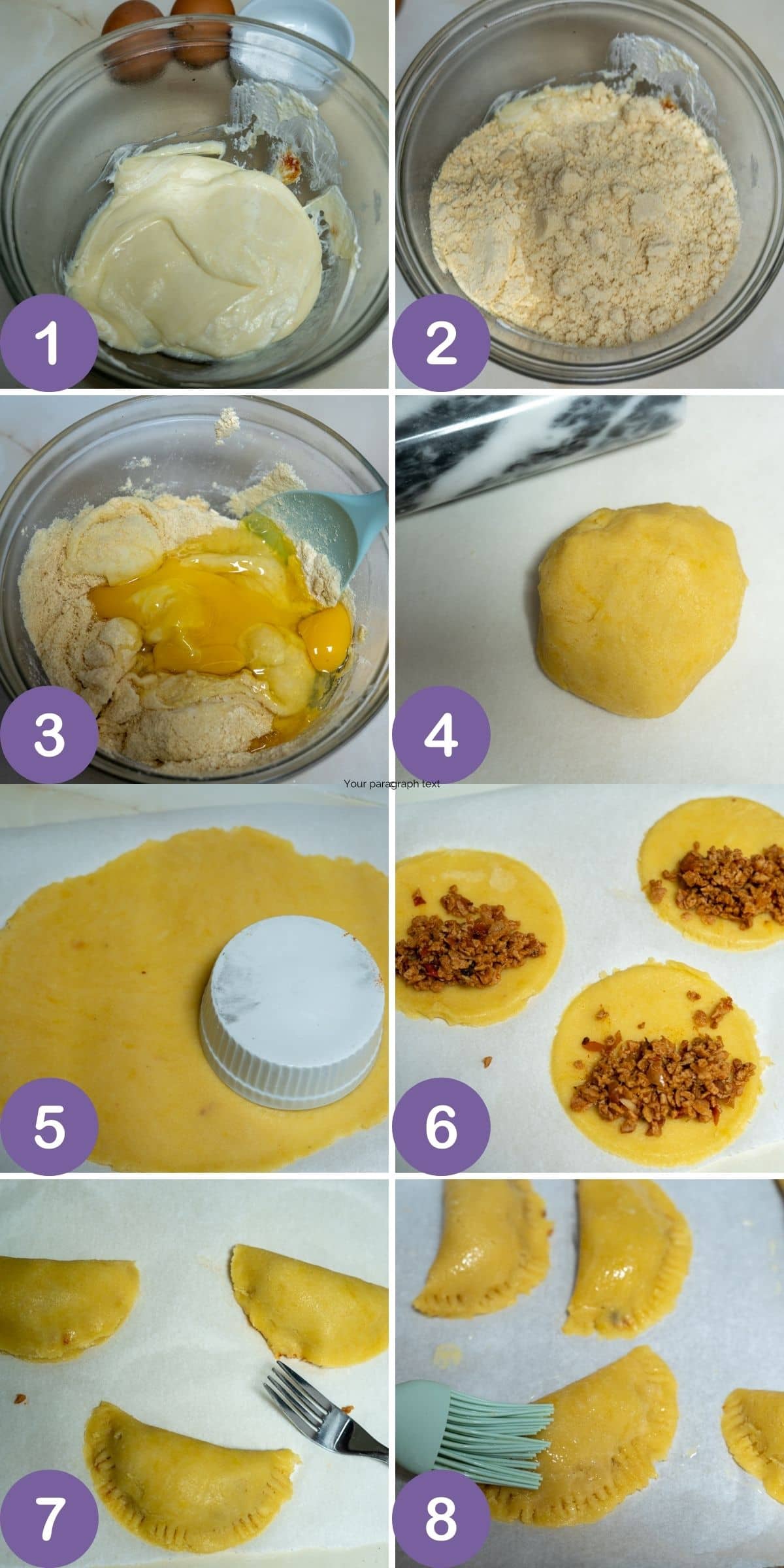 1
2
3
4
Your paragraph text
5
6
7
8